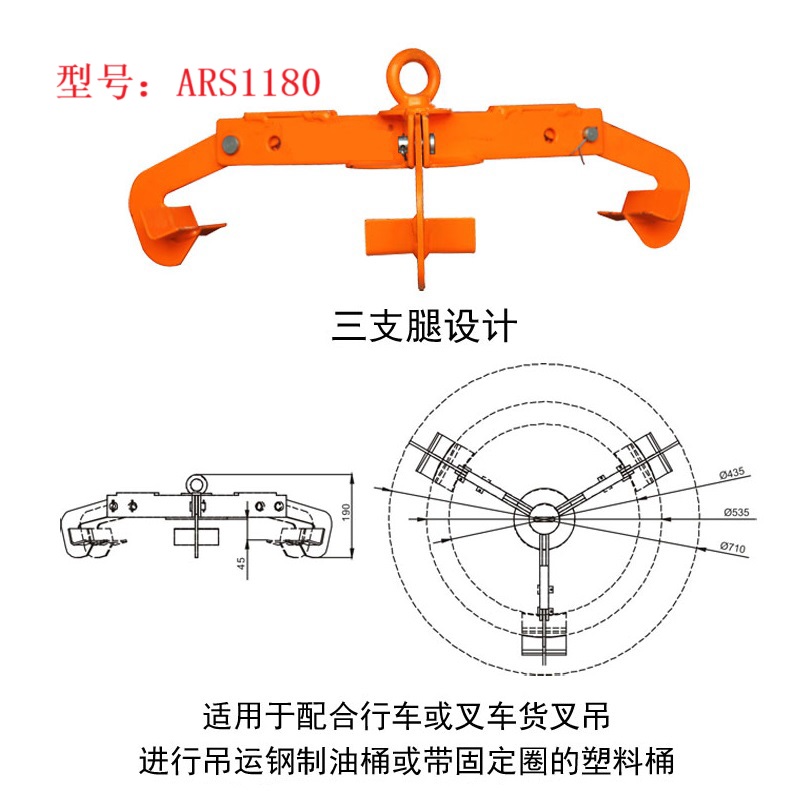 型号：ARS1180

三支腿设计

190

45

Ø435

Ø535

Ø710

适用于配合行车或叉车货叉吊
进行吊运钢制油桶或带固定圈的塑料桶