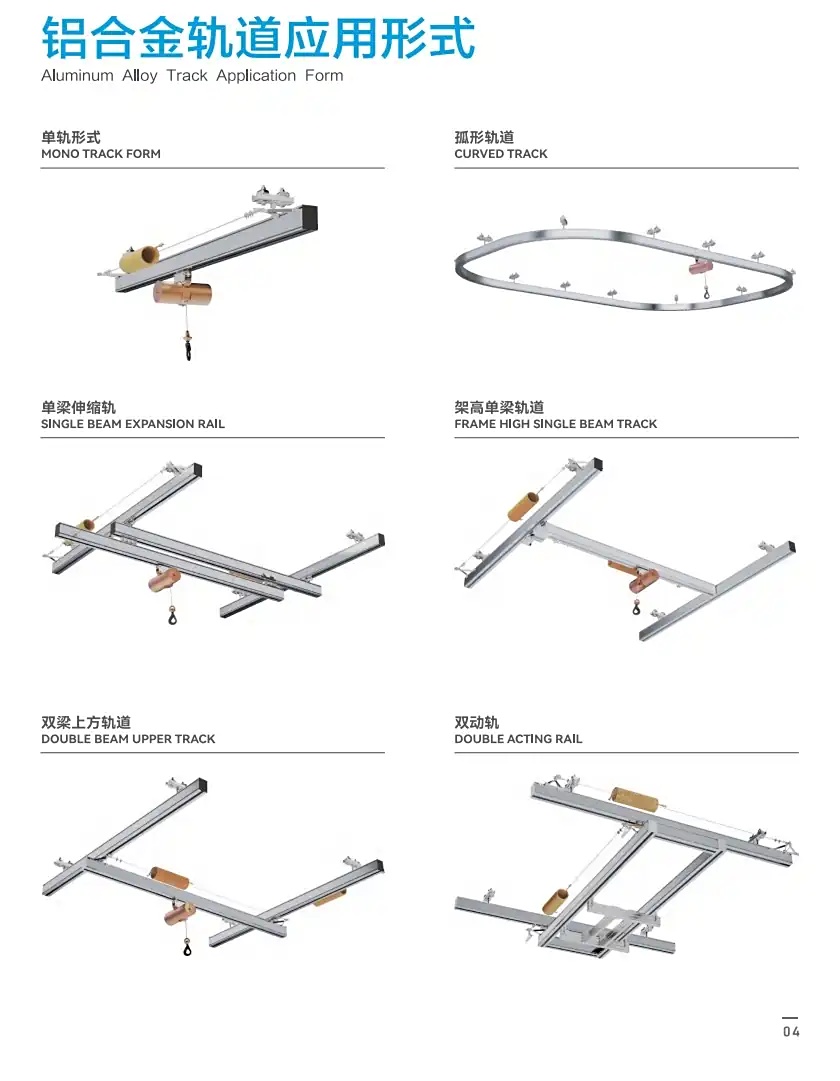 铝合金轨道应用形式
Aluminum Alloy Track Application Form

单轨形式
MONO TRACK FORM

孤形轨道
CURVED TRACK

单梁伸缩轨
SINGLE BEAM EXPANSION RAIL

架高单梁轨道
FRAME HIGH SINGLE BEAM TRACK

双梁上方轨道
DOUBLE BEAM UPPER TRACK

双动轨
DOUBLE ACTING RAIL

04